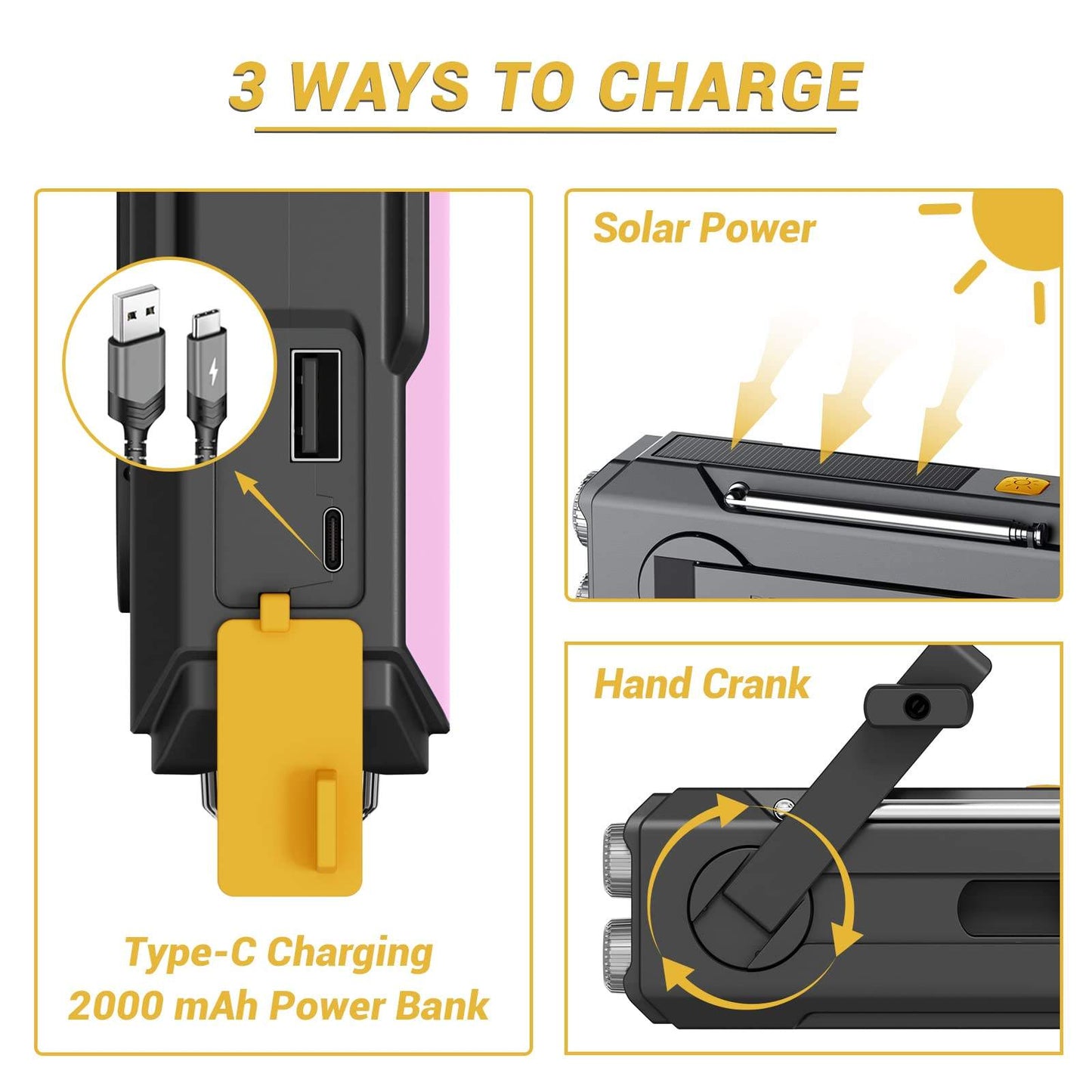 3 WAYS TO CHARGE

Type-C Charging
2000 mAh Power Bank

Solar Power

Hand Crank